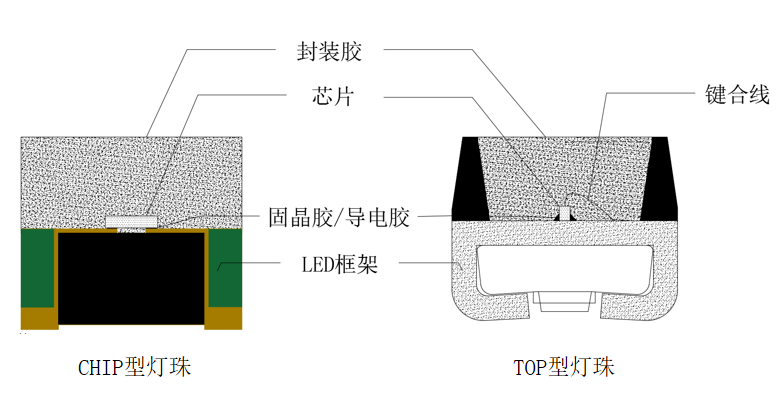 封装胶
芯片
键合线
固晶胶/导电胶
LED框架
CHIP型灯珠
TOP型灯珠